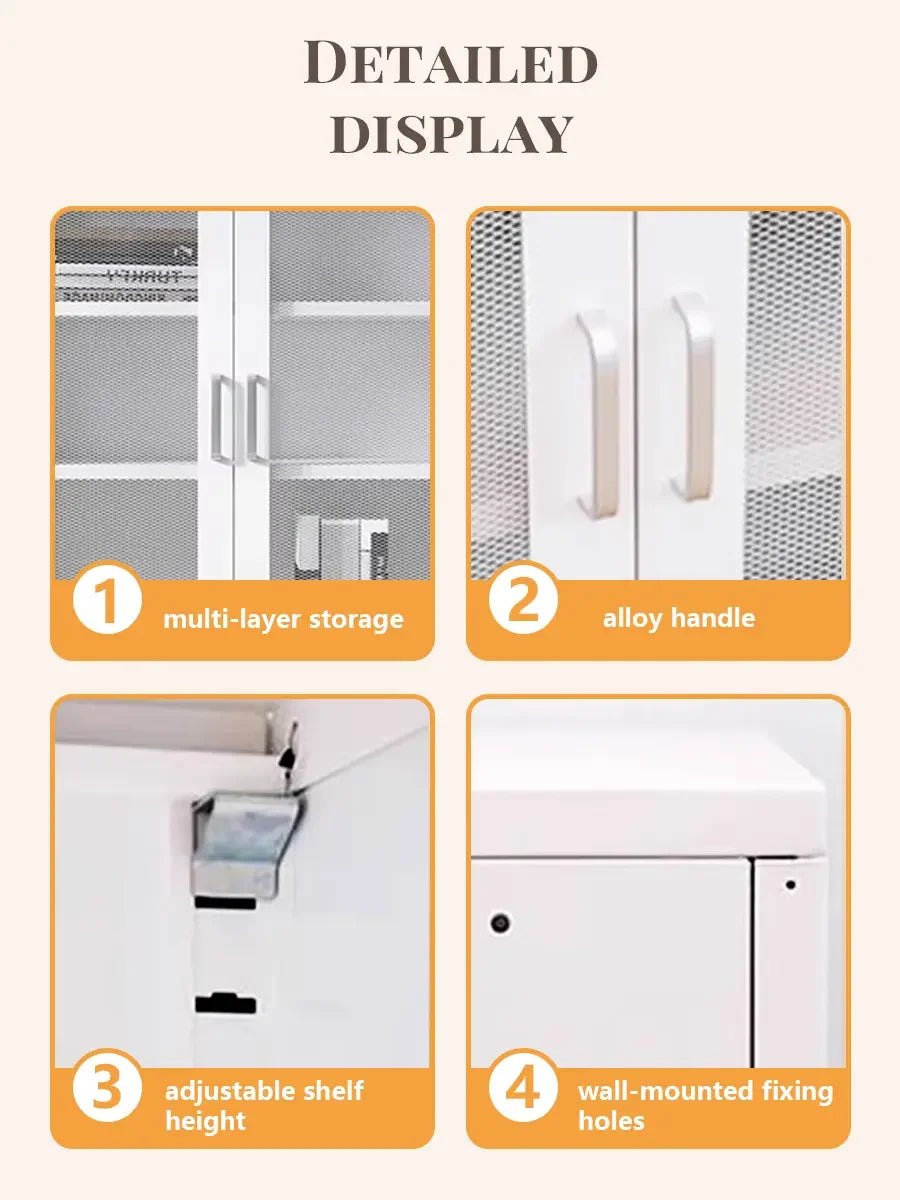 DETAILED DISPLAY

1 multi-layer storage

2 alloy handle

3 adjustable shelf height

4 wall-mounted fixing holes