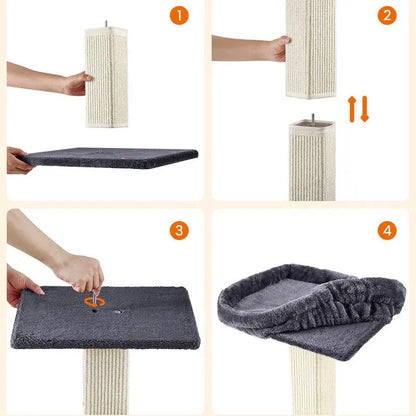 1

2

3

4