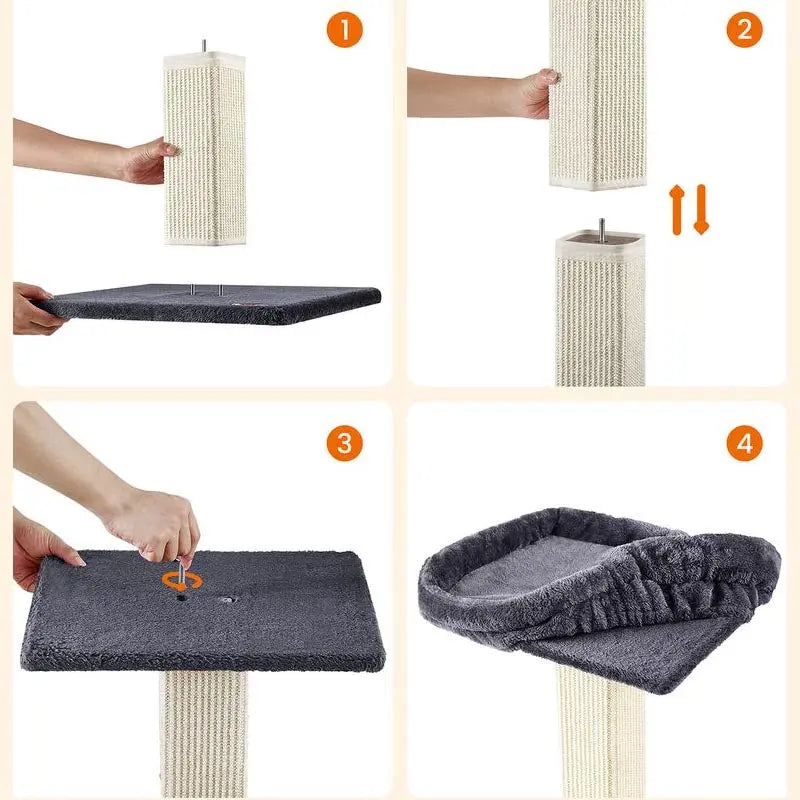 1

2

3

4